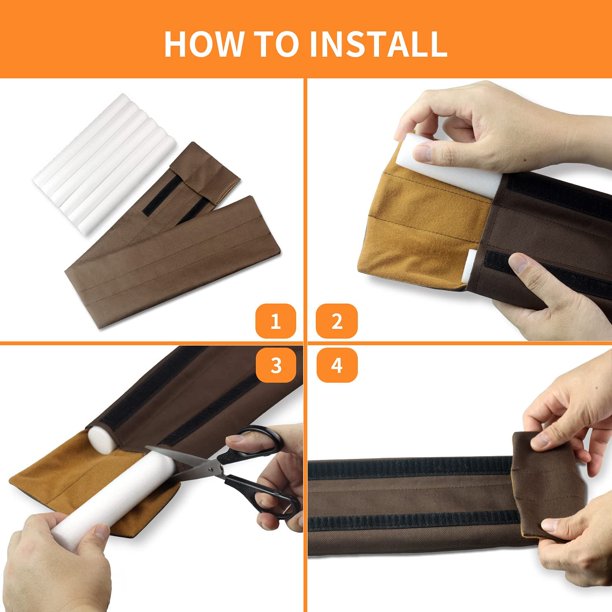 HOW TO INSTALL

1

2

3

4